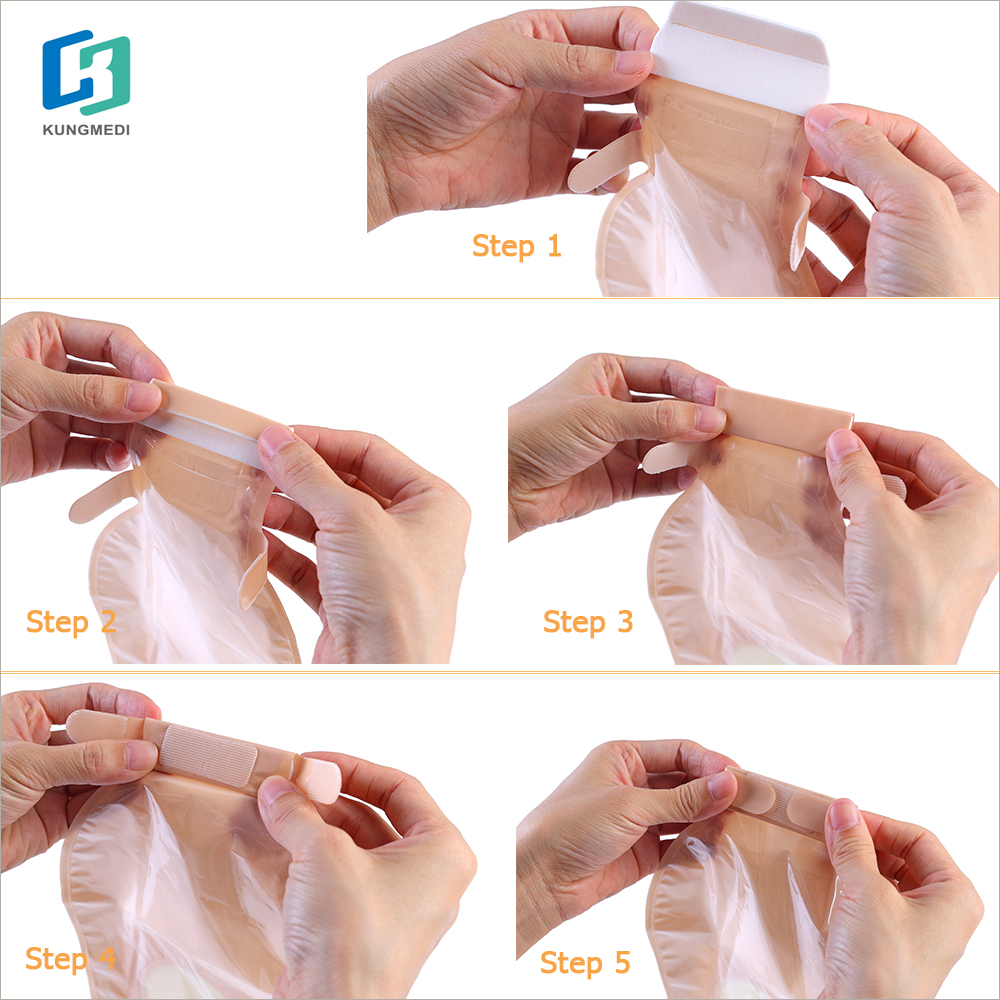 KUNGMEDI

Step 1

Step 2

Step 3

Step 4

Step 5